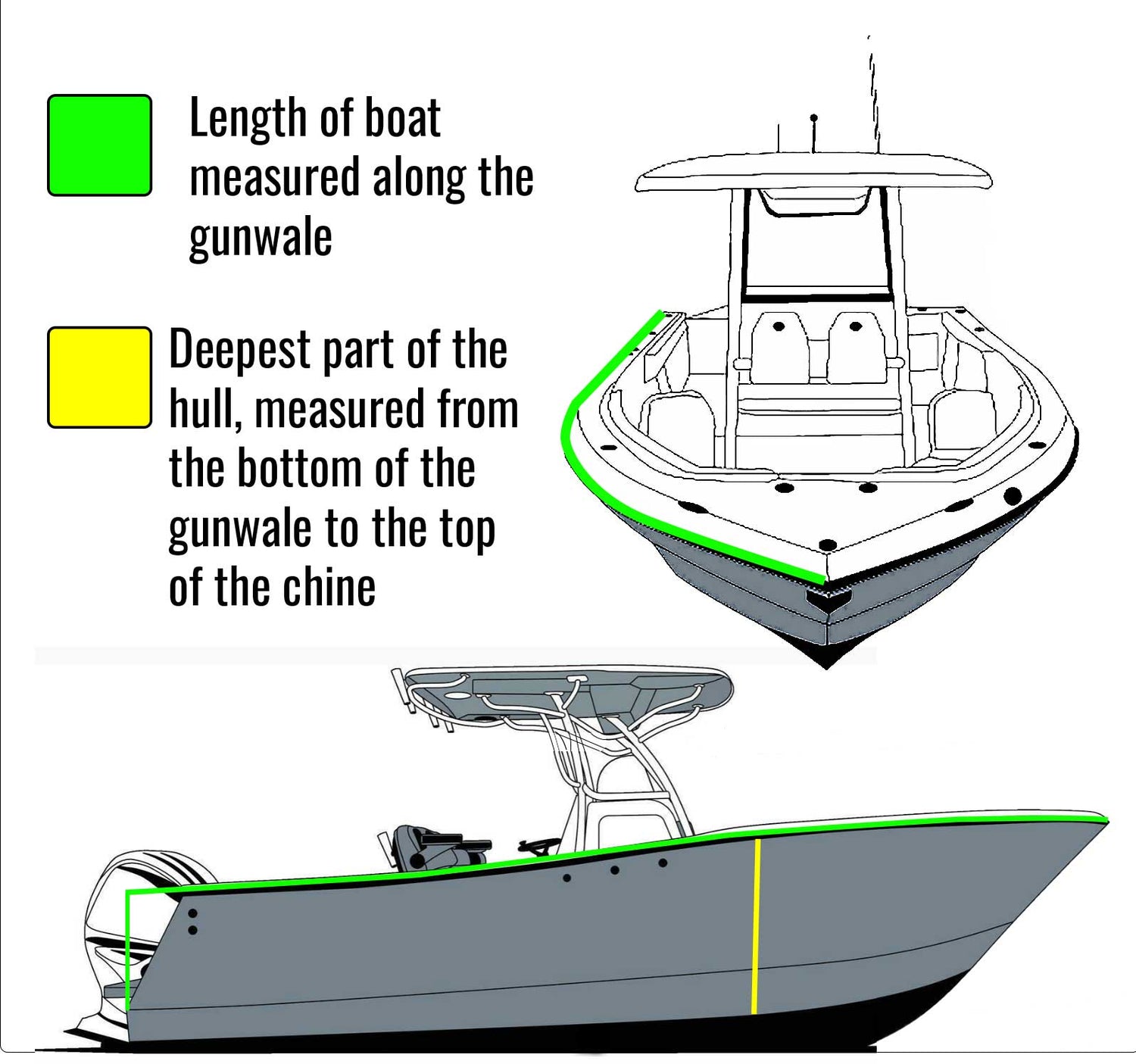 Length of boat measured along the gunwale

Deepest part of the hull, measured from the bottom of the gunwale to the top of the chine